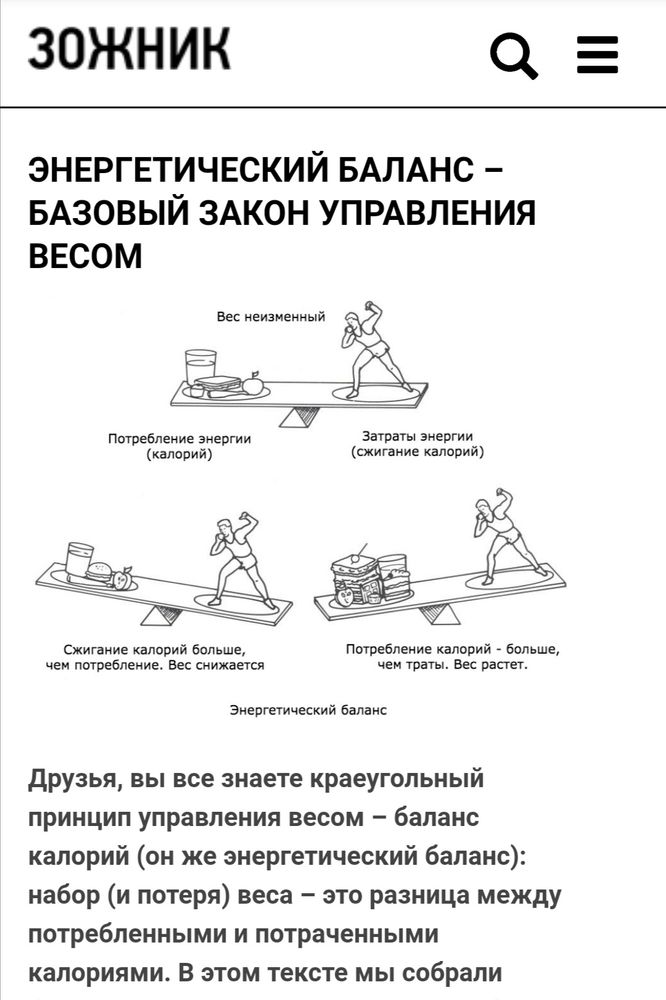 ЗОЖНИК

ЭНЕРГЕТИЧЕСКИЙ БАЛАНС – БАЗОВЫЙ ЗАКОН УПРАВЛЕНИЯ ВЕСОМ

Вес неизменный

Потребление энергии (калорий)

Затраты энергии (сжигание калорий)

Сжигание калорий больше, чем потребление. Вес снижается

Потребление калорий - больше, чем траты. Вес растет.

Энергетический баланс

Друзья, вы все знаете краеугольный принцип управления весом – баланс калорий (он же энергетический баланс): набор (и потеря) веса – это разница между потребленными и потраченными калориями. В этом тексте мы собрали