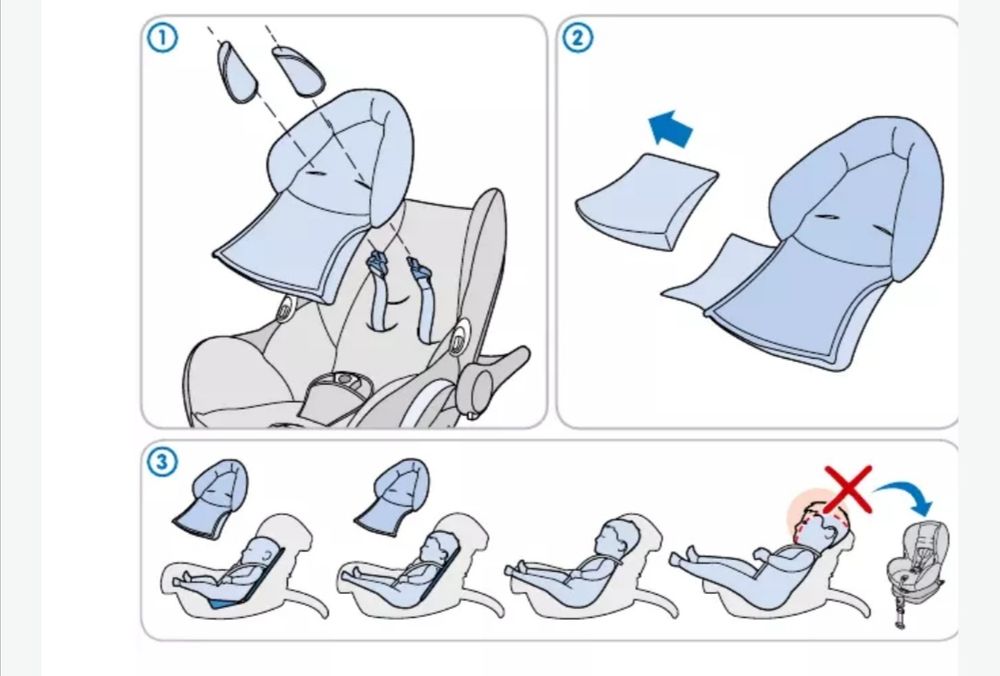 1

2

3