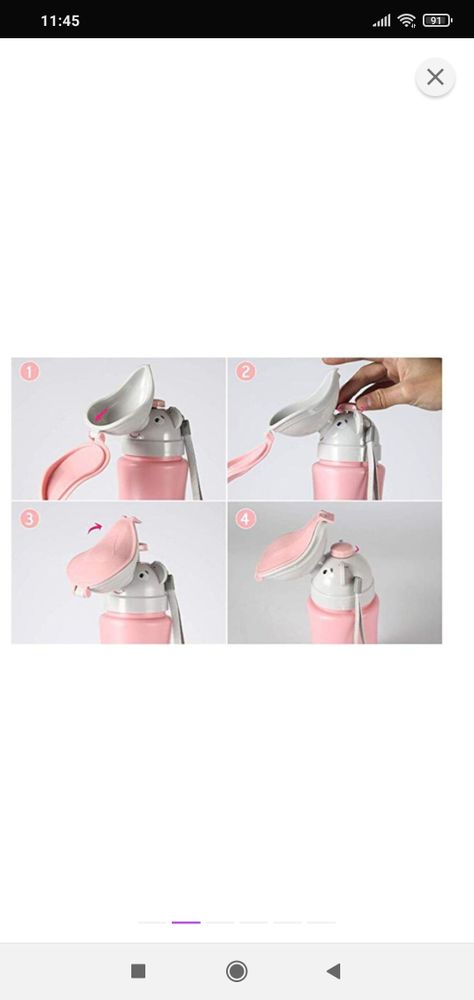 11:45
91

1
2
3
4