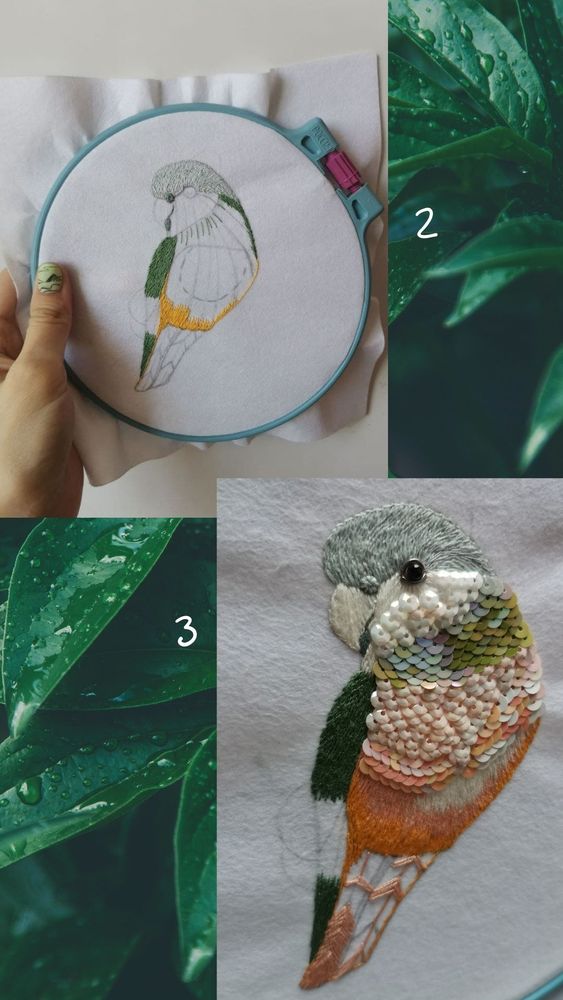 2

3