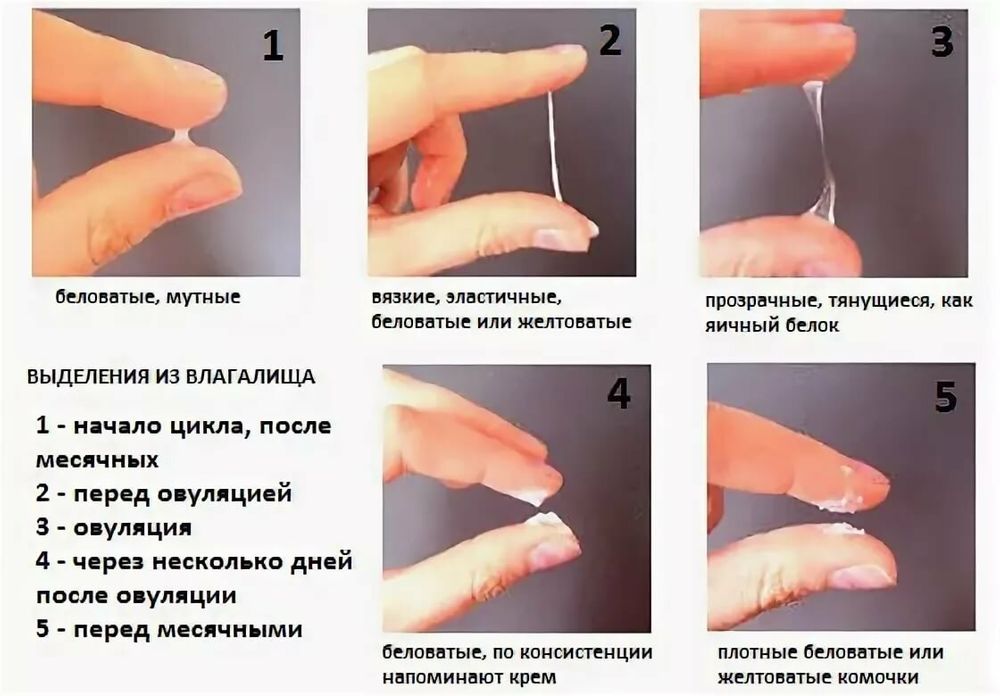 1

беловатые, мутные

2

вязкие, эластичные, беловатые или желтоватые

3

прозрачные, тянущиеся, как яичный белок

ВЫДЕЛЕНИЯ ИЗ ВЛАГАЛИЩА

1 - начало цикла, после месячных
2 - перед овуляцией
3 - овуляция
4 - через несколько дней после овуляции
5 - перед месячными

4

беловатые, по консистенции напоминают крем

5

плотные беловатые или желтоватые комочки