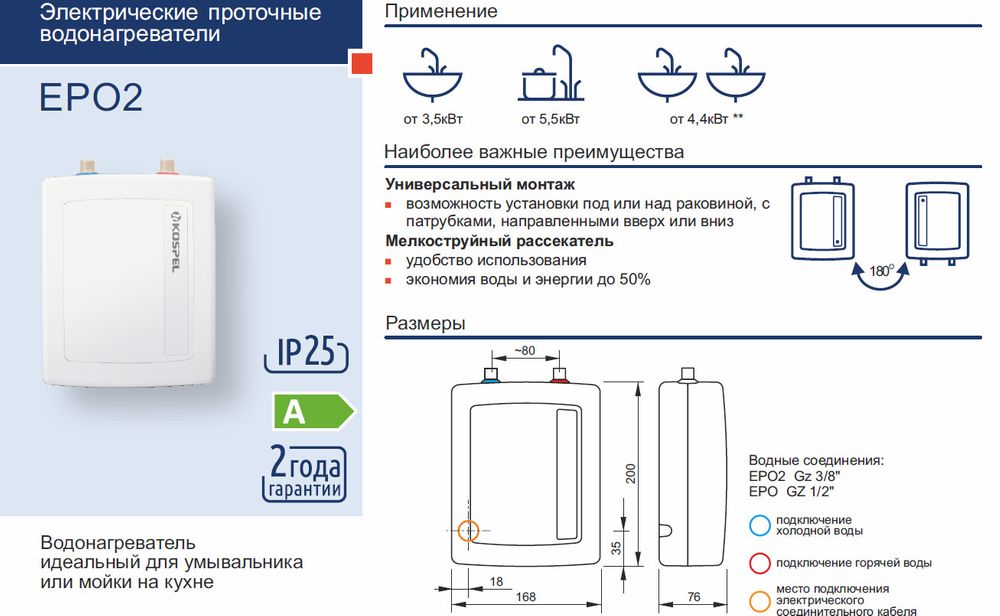 Электрические проточные водонагреватели

EPO2

KOSPEL

IP25

A

2 года гарантии

Водонагреватель идеальный для умывальника или мойки на кухне

Применение

от 3,5кВт

от 5,5кВт

от 4,4кВт **

Наиболее важные преимущества

Универсальный монтаж

возможность установки под или над раковиной, с патрубками, направленными вверх или вниз

Мелкоструйный рассекатель

удобство использования

экономия воды и энергии до 50%

180°

Размеры

~80

200

35

18

168

76

Водные соединения:
EPO2 Gz 3/8"
EPO GZ 1/2"

подключение холодной воды

подключение горячей воды

место подключения электрического соединительного кабеля