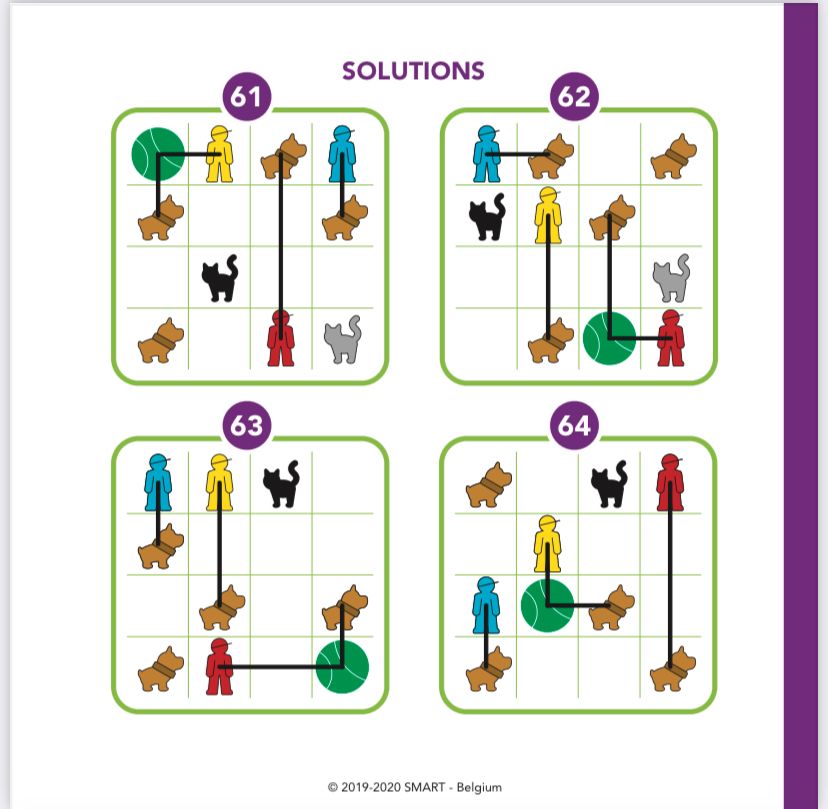 SOLUTIONS

61

62

63

64

© 2019-2020 SMART - Belgium