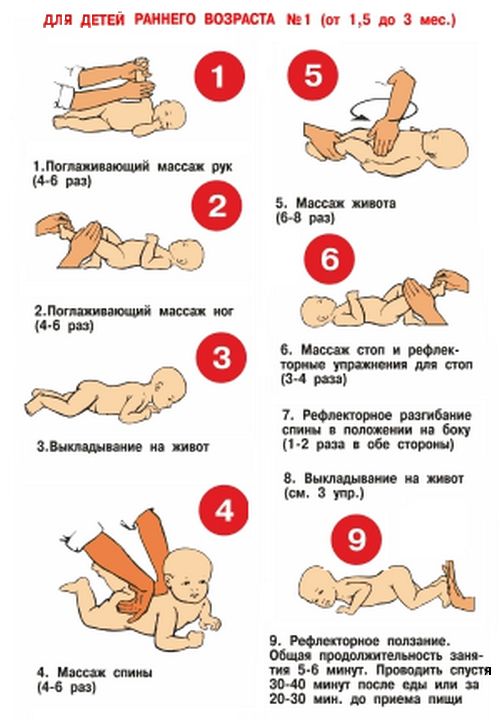 ДЛЯ ДЕТЕЙ РАННЕГО ВОЗРАСТА №1 (от 1,5 до 3 мес.)

1

1.Поглаживающий массаж рук (4-6 раз)

2

2.Поглаживающий массаж ног (4-6 раз)

3

3.Выкладывание на живот

4

4. Массаж спины (4-6 раз)

5

5. Массаж живота (6-8 раз)

6

6. Массаж стоп и рефлекторные упражнения для стоп (3-4 раза)

7. Рефлекторное разгибание спины в положении на боку (1-2 раза в обе стороны)

8. Выкладывание на живот (см. 3 упр.)

9

9. Рефлекторное ползание. Общая продолжительность занятия 5-6 минут. Проводить спустя 30-40 минут после еды или за 20-30 мин. до приема пищи