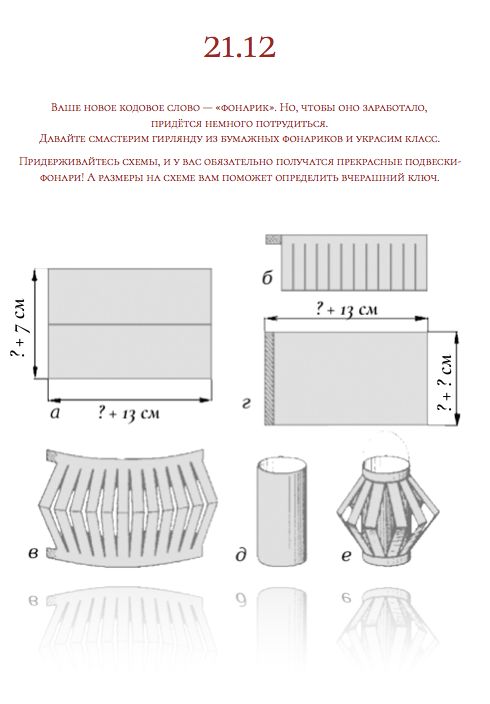 21.12

Ваше новое кодовое слово — «фонарик». Но, чтобы оно заработало, придётся немного потрудиться.
Давайте смастерим гирлянду из бумажных фонариков и украсим класс.

Придерживайтесь схемы, и у вас обязательно получатся прекрасные подвески-фонари! А размеры на схеме вам поможет определить вчерашний ключ.

? + 7 см

а

? + 13 см

б

? + 13 см

г

? + ? см

в

д

е