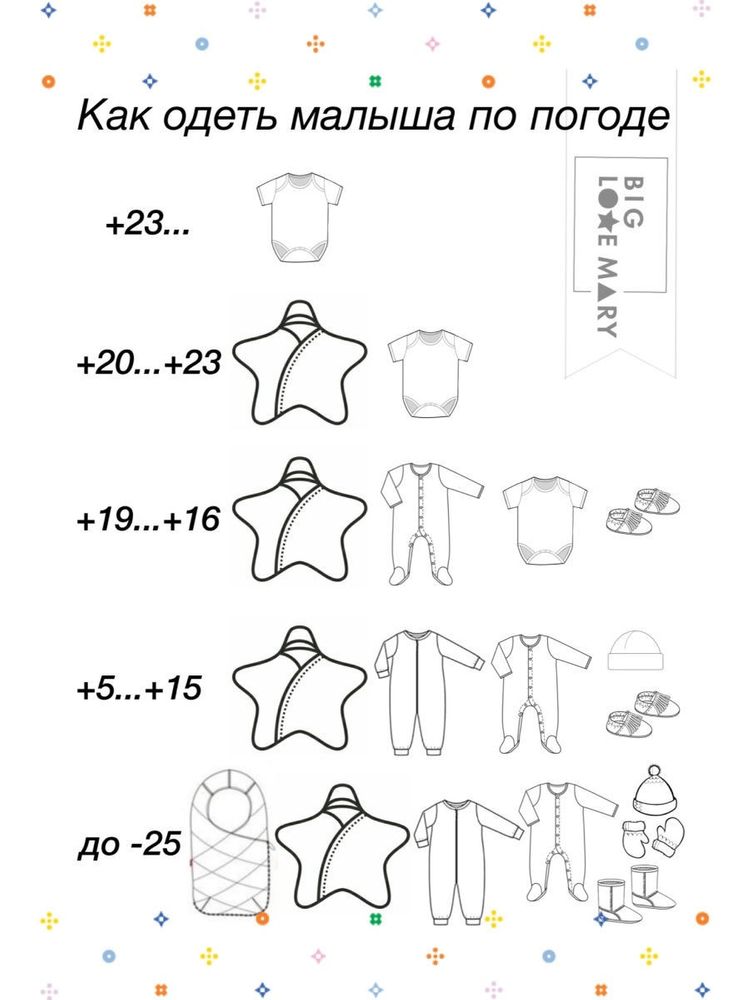 Как одеть малыша по погоде

BIG LO★E MARY

+23...

+20...+23

+19...+16

+5...+15

до -25