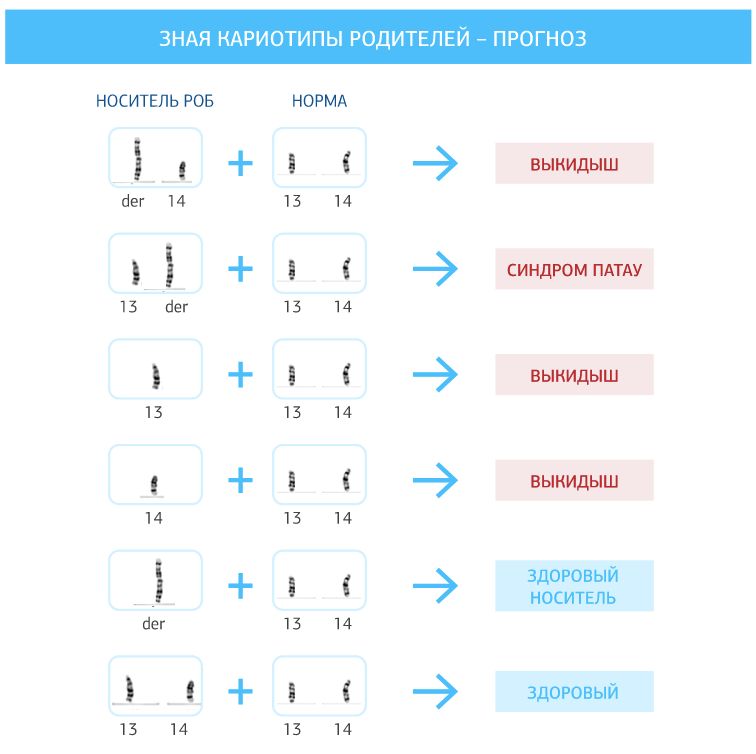 ЗНАЯ КАРИОТИПЫ РОДИТЕЛЕЙ – ПРОГНОЗ

НОСИТЕЛЬ РОБ

НОРМА

der 14 + 13 14 → ВЫКИДЫШ

13 der + 13 14 → СИНДРОМ ПАТАУ

13 + 13 14 → ВЫКИДЫШ

14 + 13 14 → ВЫКИДЫШ

der + 13 14 → ЗДОРОВЫЙ НОСИТЕЛЬ

13 14 + 13 14 → ЗДОРОВЫЙ