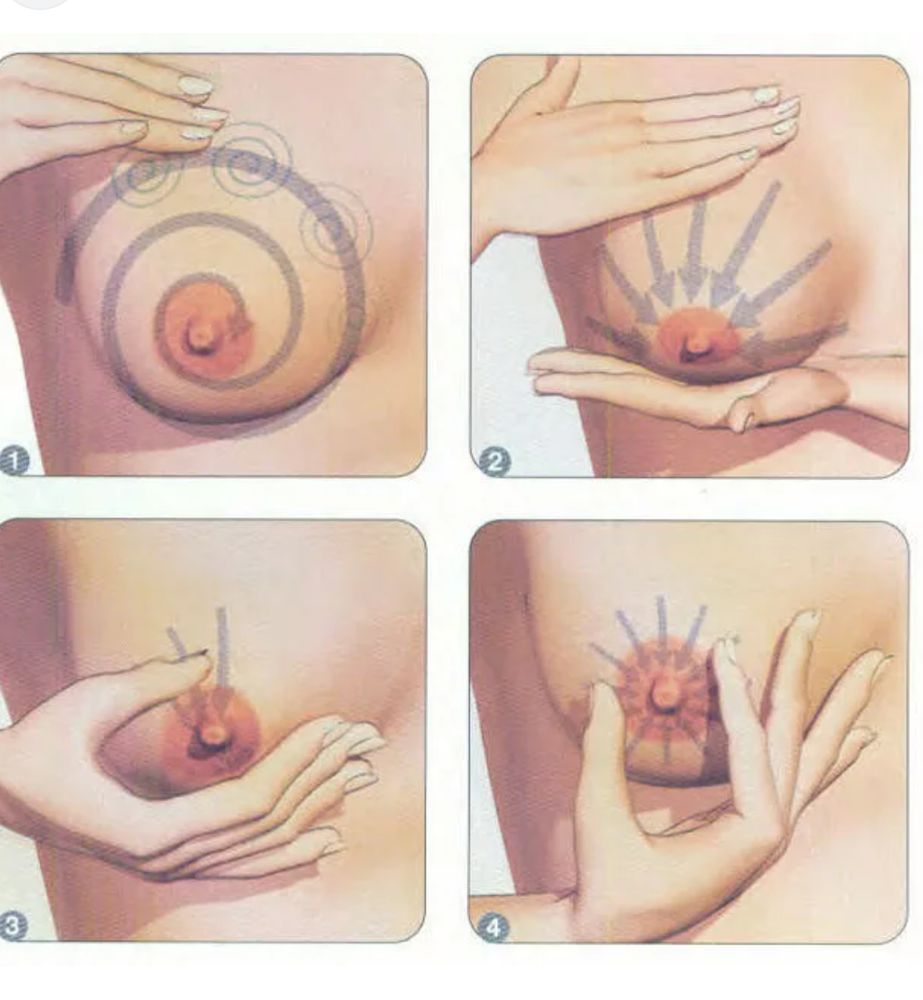 1

2

3

4