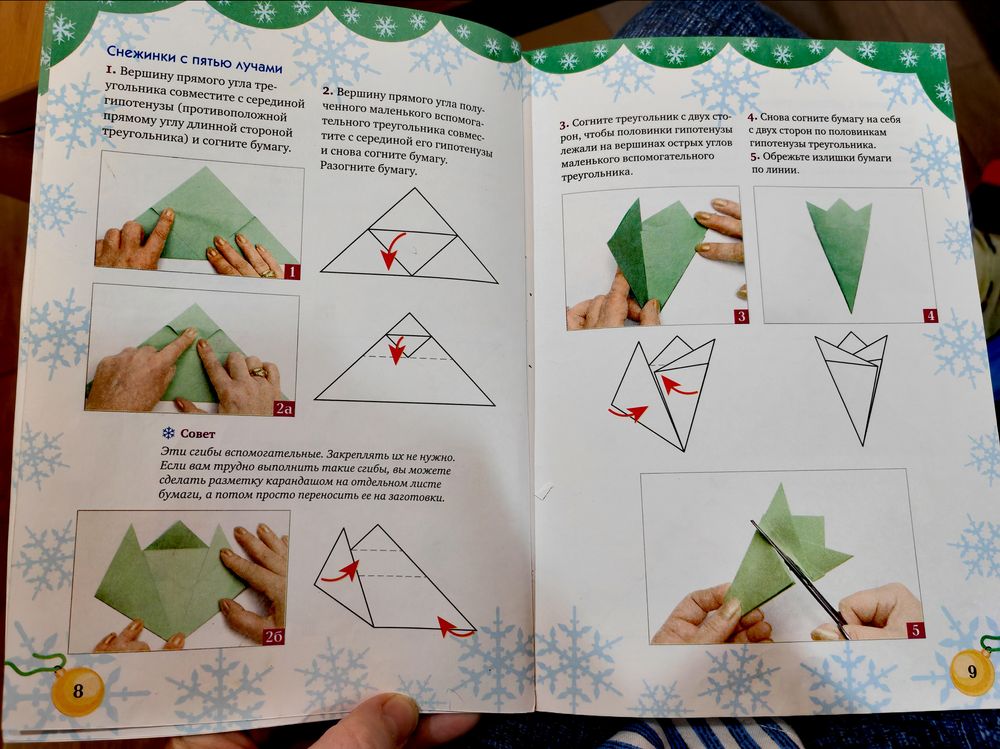 Снежинки с пятью лучами

1. Вершину прямого угла треугольника совместите с серединой гипотенузы (противоположной прямому углу длинной стороной треугольника) и согните бумагу.

2. Вершину прямого угла полученного маленького вспомогательного треугольника совместите с серединой его гипотенузы и снова согните бумагу. Разогните бумагу.

1

2а

Совет

Эти сгибы вспомогательные. Закреплять их не нужно. Если вам трудно выполнить такие сгибы, вы можете сделать разметку карандашом на отдельном листе бумаги, а потом просто переносить ее на заготовки.

2б

8

3. Согните треугольник с двух сторон, чтобы половинки гипотенузы лежали на вершинах острых углов маленького вспомогательного треугольника.

4. Снова согните бумагу на себя с двух сторон по половинкам гипотенузы треугольника.

5. Обрежьте излишки бумаги по линии.

3

4

5

9