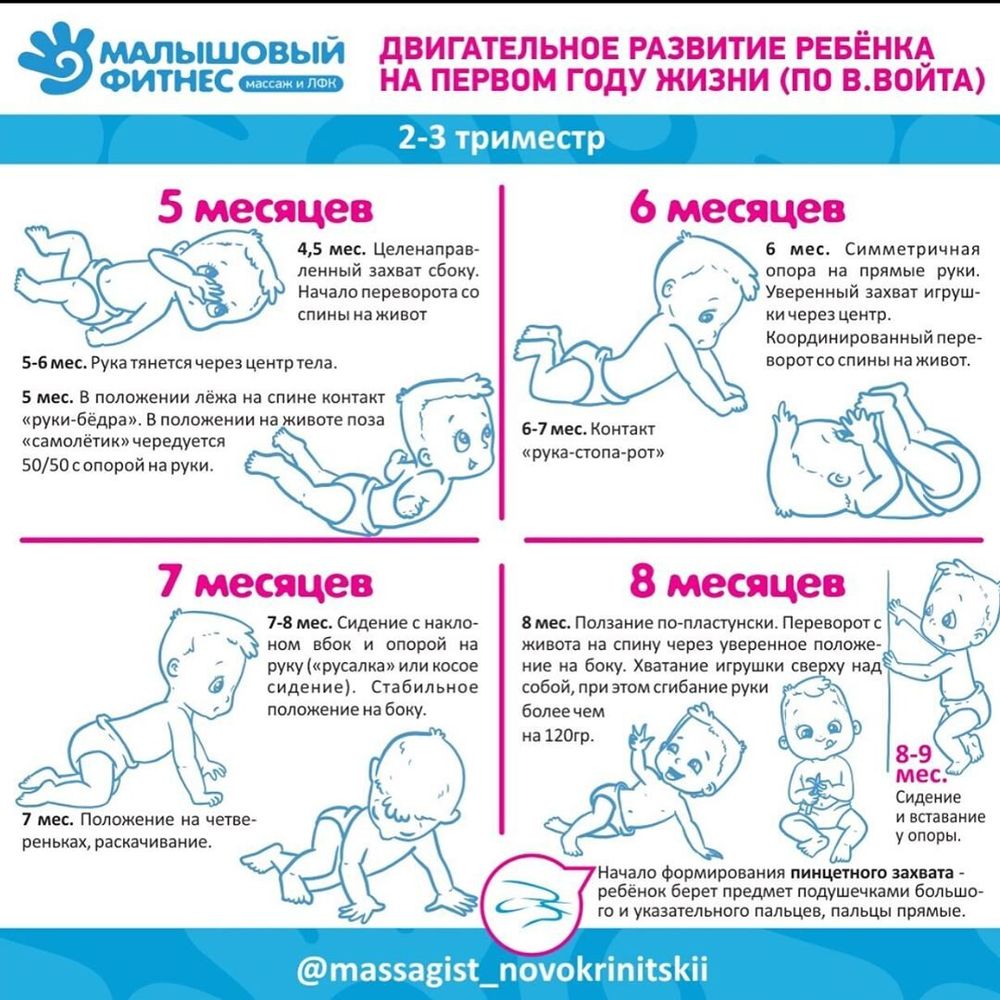 МАЛЫШОВЫЙ ФИТНЕС массаж и ЛФК

ДВИГАТЕЛЬНОЕ РАЗВИТИЕ РЕБЁНКА НА ПЕРВОМ ГОДУ ЖИЗНИ (ПО В.ВОЙТА)

2-3 триместр

5 месяцев

4,5 мес. Целенаправленный захват сбоку. Начало переворота со спины на живот

5-6 мес. Рука тянется через центр тела.

5 мес. В положении лёжа на спине контакт «руки-бёдра». В положении на животе поза «самолётик» чередуется 50/50 с опорой на руки.

6 месяцев

6 мес. Симметричная опора на прямые руки. Уверенный захват игрушки через центр. Координированный переворот со спины на живот.

6-7 мес. Контакт «рука-стопа-рот»

7 месяцев

7-8 мес. Сидение с наклоном вбок и опорой на руку («русалка» или косое сидение). Стабильное положение на боку.

7 мес. Положение на четвереньках, раскачивание.

8 месяцев

8 мес. Ползание по-пластунски. Переворот с живота на спину через уверенное положение на боку. Хватание игрушки сверху над собой, при этом сгибание руки более чем на 120гр.

8-9 мес. Сидение и вставание у опоры.

Начало формирования пинцетного захвата - ребёнок берет предмет подушечками большого и указательного пальцев, пальцы прямые.

@massagist_novokrinitskii