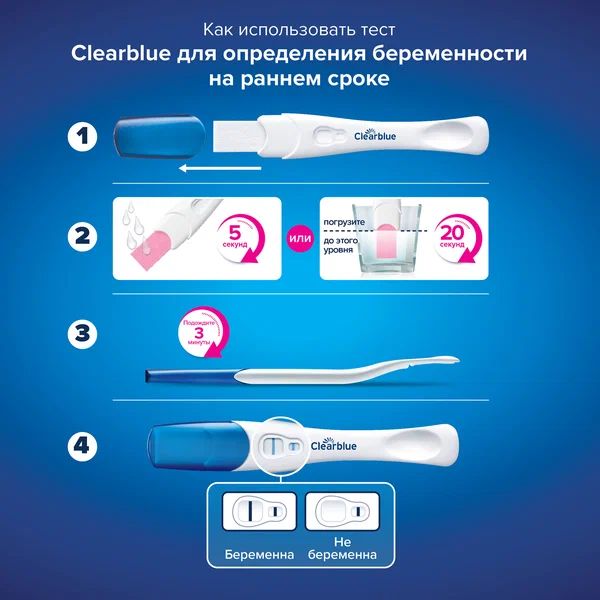 Как использовать тест
Clearblue для определения беременности на раннем сроке

1

Clearblue

2

5 секунд

или

погрузите до этого уровня

20 секунд

3

Подождите 3 минуты

4

Clearblue

Беременна

Не беременна