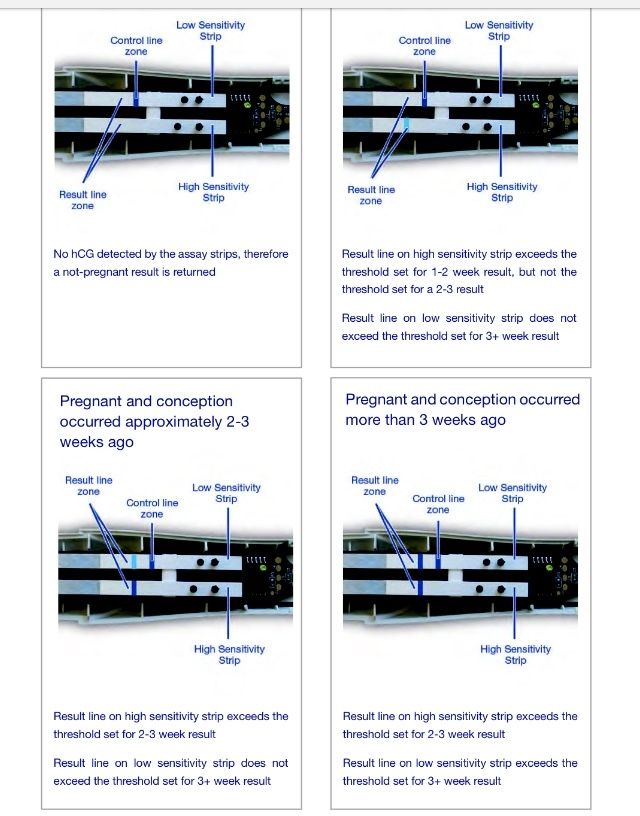 Control line zone

Low Sensitivity Strip

Result line zone

High Sensitivity Strip

No hCG detected by the assay strips, therefore a not-pregnant result is returned

Control line zone

Low Sensitivity Strip

Result line zone

High Sensitivity Strip

Result line on high sensitivity strip exceeds the threshold set for 1-2 week result, but not the threshold set for a 2-3 result

Result line on low sensitivity strip does not exceed the threshold set for 3+ week result

Pregnant and conception occurred approximately 2-3 weeks ago

Result line zone

Control line zone

Low Sensitivity Strip

High Sensitivity Strip

Result line on high sensitivity strip exceeds the threshold set for 2-3 week result

Result line on low sensitivity strip does not exceed the threshold set for 3+ week result

Pregnant and conception occurred more than 3 weeks ago

Result line zone

Control line zone

Low Sensitivity Strip

High Sensitivity Strip

Result line on high sensitivity strip exceeds the threshold set for 2-3 week result

Result line on low sensitivity strip exceeds the threshold set for 3+ week result