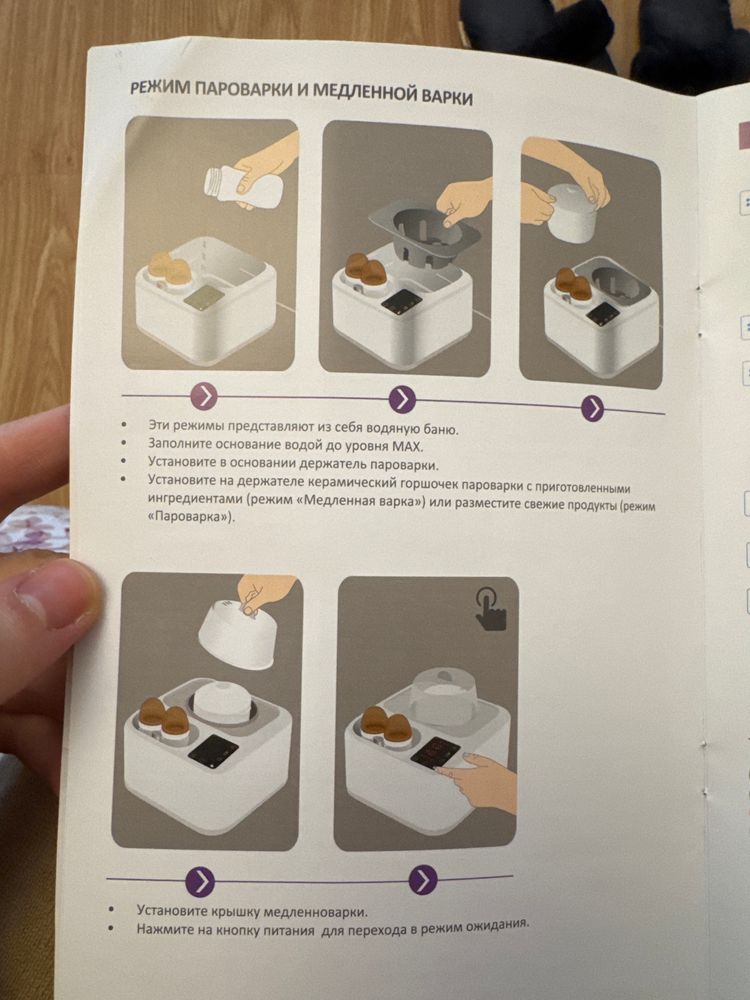 РЕЖИМ ПАРОВАРКИ И МЕДЛЕННОЙ ВАРКИ

• Эти режимы представляют из себя водяную баню.
• Заполните основание водой до уровня MAX.
• Установите в основании держатель пароварки.
• Установите на держателе керамический горшочек пароварки с приготовленными ингредиентами (режим «Медленная варка») или разместите свежие продукты (режим «Пароварка»).

• Установите крышку медленноварки.
• Нажмите на кнопку питания для перехода в режим ожидания.