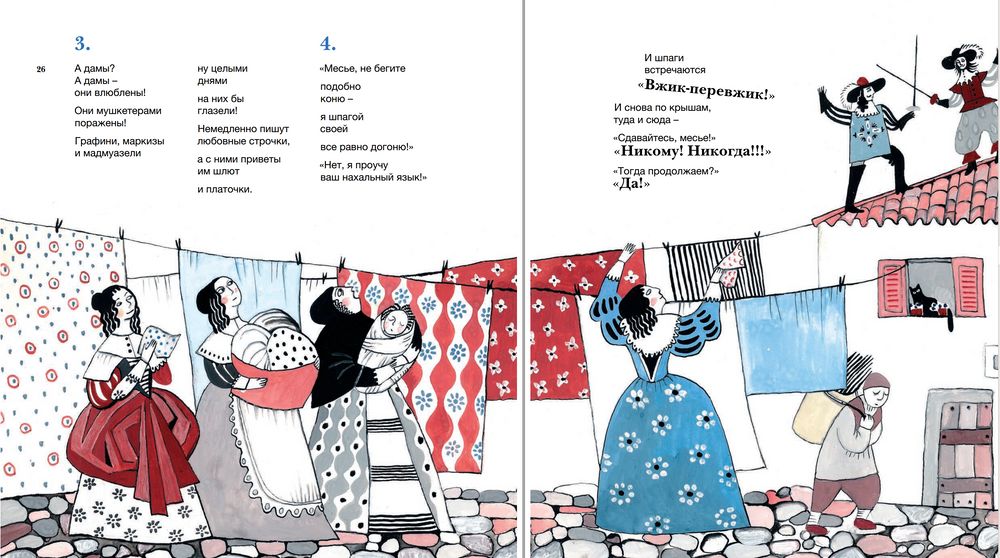 26

3.

А дамы?
А дамы –
они влюблены!

Они мушкетерами
поражены!

Графини, маркизы
и мадмуазели

ну целыми
днями

на них бы
глазели!

Немедленно пишут
любовные строчки,

а с ними приветы
им шлют

и платочки.

4.

«Месье, не бегите

подобно
коню –

я шпагой
своей

все равно догоню!»

«Нет, я проучу
ваш нахальный язык!»

И шпаги
встречаются

«Вжик-перевжик!»

И снова по крышам,
туда и сюда –

«Сдавайтесь, месье!»

«Никому! Никогда!!!»

«Тогда продолжаем?»

«Да!»