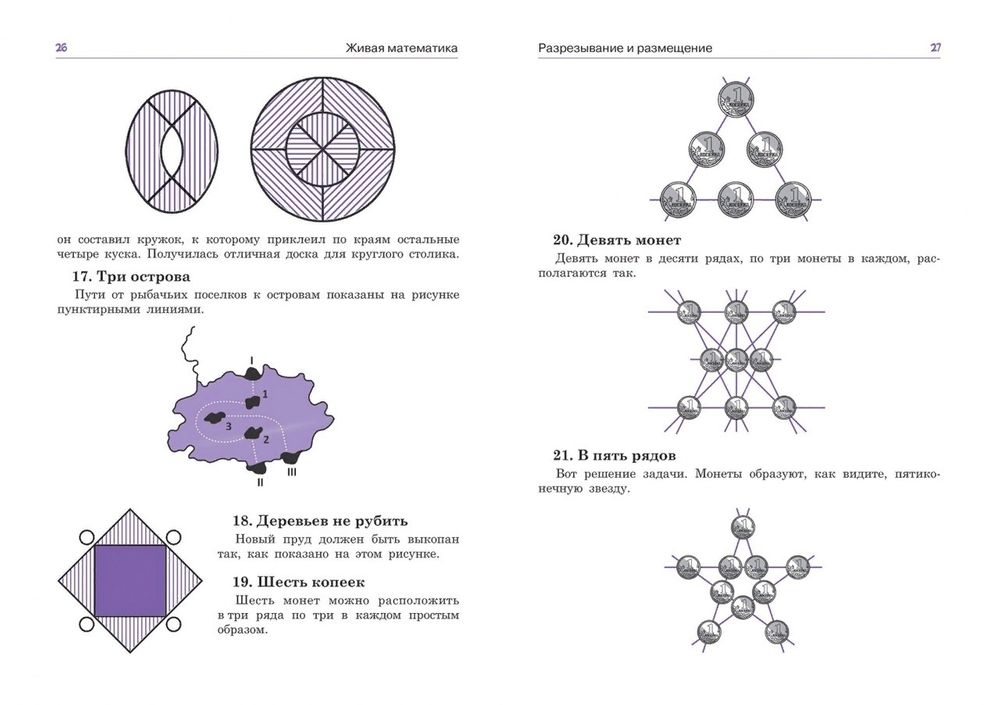 26 Живая математика

он составил кружок, к которому приклеил по краям остальные четыре куска. Получилась отличная доска для круглого столика.

17. Три острова

Пути от рыбачьих поселков к островам показаны на рисунке пунктирными линиями.

I
1
3
2
II
III

18. Деревьев не рубить

Новый пруд должен быть выкопан так, как показано на этом рисунке.

19. Шесть копеек

Шесть монет можно расположить в три ряда по три в каждом простым образом.

Разрезывание и размещение 27

20. Девять монет

Девять монет в десяти рядах, по три монеты в каждом, располагаются так.

21. В пять рядов

Вот решение задачи. Монеты образуют, как видите, пятиконечную звезду.