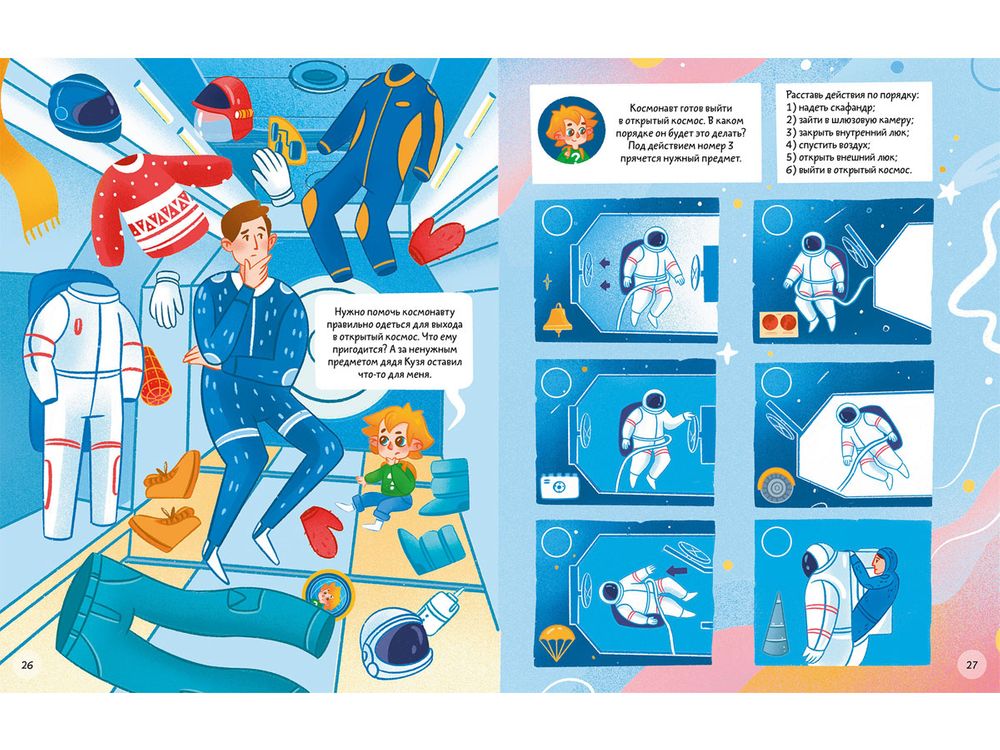 Нужно помочь космонавту правильно одеться для выхода в открытый космос. Что ему пригодится? А за ненужным предметом дядя Кузя оставил что-то для меня.

26

Космонавт готов выйти в открытый космос. В каком порядке он будет это делать? Под действием номер 3 прячется нужный предмет.

Расставь действия по порядку:
1) надеть скафандр;
2) зайти в шлюзовую камеру;
3) закрыть внутренний люк;
4) спустить воздух;
5) открыть внешний люк;
6) выйти в открытый космос.

27