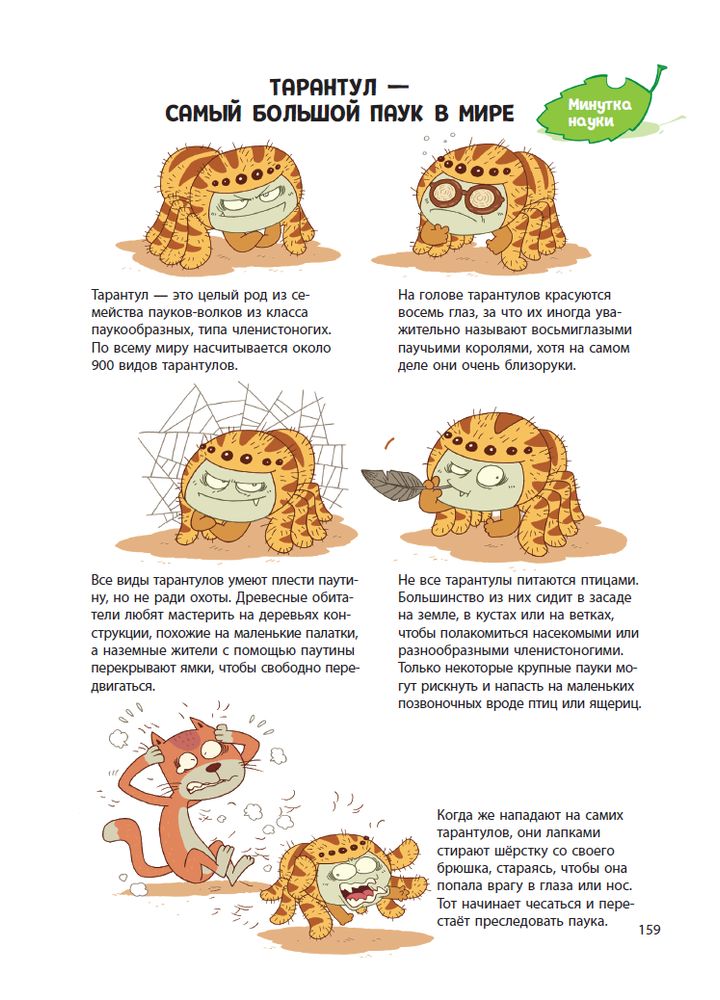 ТАРАНТУЛ — САМЫЙ БОЛЬШОЙ ПАУК В МИРЕ

Минутка науки

Тарантул — это целый род из семейства пауков-волков из класса паукообразных, типа членистоногих. По всему миру насчитывается около 900 видов тарантулов.

На голове тарантулов красуются восемь глаз, за что их иногда уважительно называют восьмиглазыми паучьими королями, хотя на самом деле они очень близоруки.

Все виды тарантулов умеют плести паутину, но не ради охоты. Древесные обитатели любят мастерить на деревьях конструкции, похожие на маленькие палатки, а наземные жители с помощью паутины перекрывают ямки, чтобы свободно передвигаться.

Не все тарантулы питаются птицами. Большинство из них сидит в засаде на земле, в кустах или на ветках, чтобы полакомиться насекомыми или разнообразными членистоногими. Только некоторые крупные пауки могут рискнуть и напасть на маленьких позвоночных вроде птиц или ящериц.

Когда же нападают на самих тарантулов, они лапками стирают шёрстку со своего брюшка, стараясь, чтобы она попала врагу в глаза или нос. Тот начинает чесаться и перестаёт преследовать паука.

159