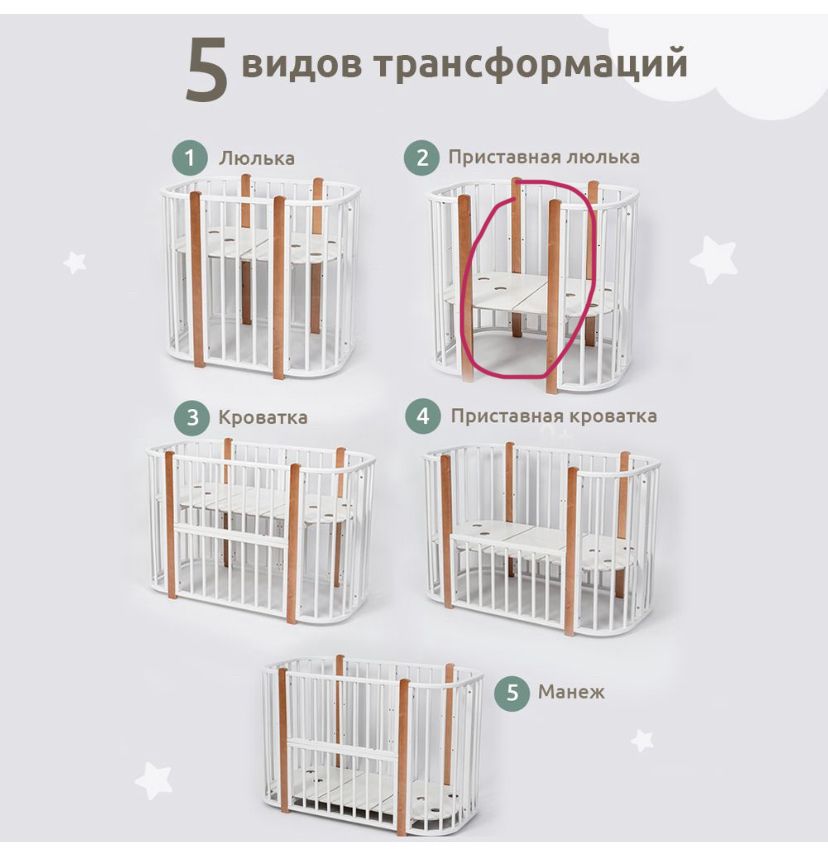 5 видов трансформаций

1 Люлька

2 Приставная люлька

3 Кроватка

4 Приставная кроватка

5 Манеж