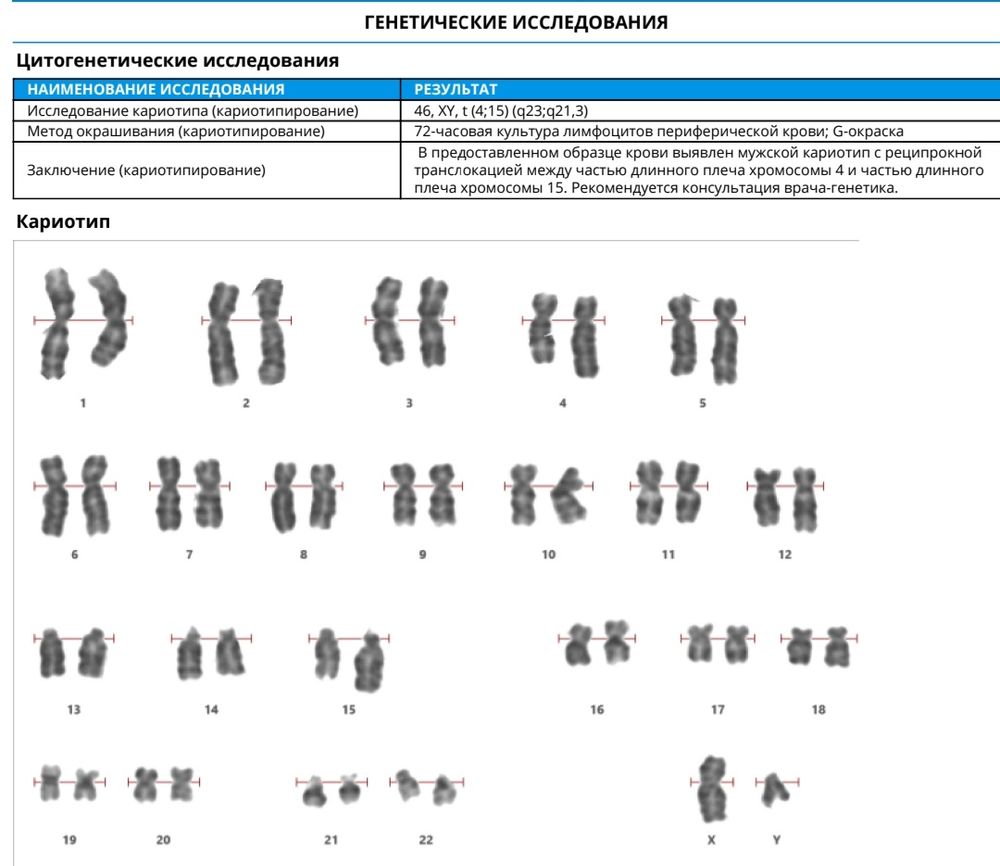 ГЕНЕТИЧЕСКИЕ ИССЛЕДОВАНИЯ

Цитогенетические исследования

| НАИМЕНОВАНИЕ ИССЛЕДОВАНИЯ | РЕЗУЛЬТАТ |
|---|---|
| Исследование кариотипа (кариотипирование) | 46, XY, t (4;15) (q23;q21,3) |
| Метод окрашивания (кариотипирование) | 72-часовая культура лимфоцитов периферической крови; G-окраска |
| Заключение (кариотипирование) | В предоставленном образце крови выявлен мужской кариотип с реципрокной транслокацией между частью длинного плеча хромосомы 4 и частью длинного плеча хромосомы 15. Рекомендуется консультация врача-генетика. |

Кариотип

1 2 3 4 5

6 7 8 9 10 11 12

13 14 15 16 17 18

19 20 21 22 X Y