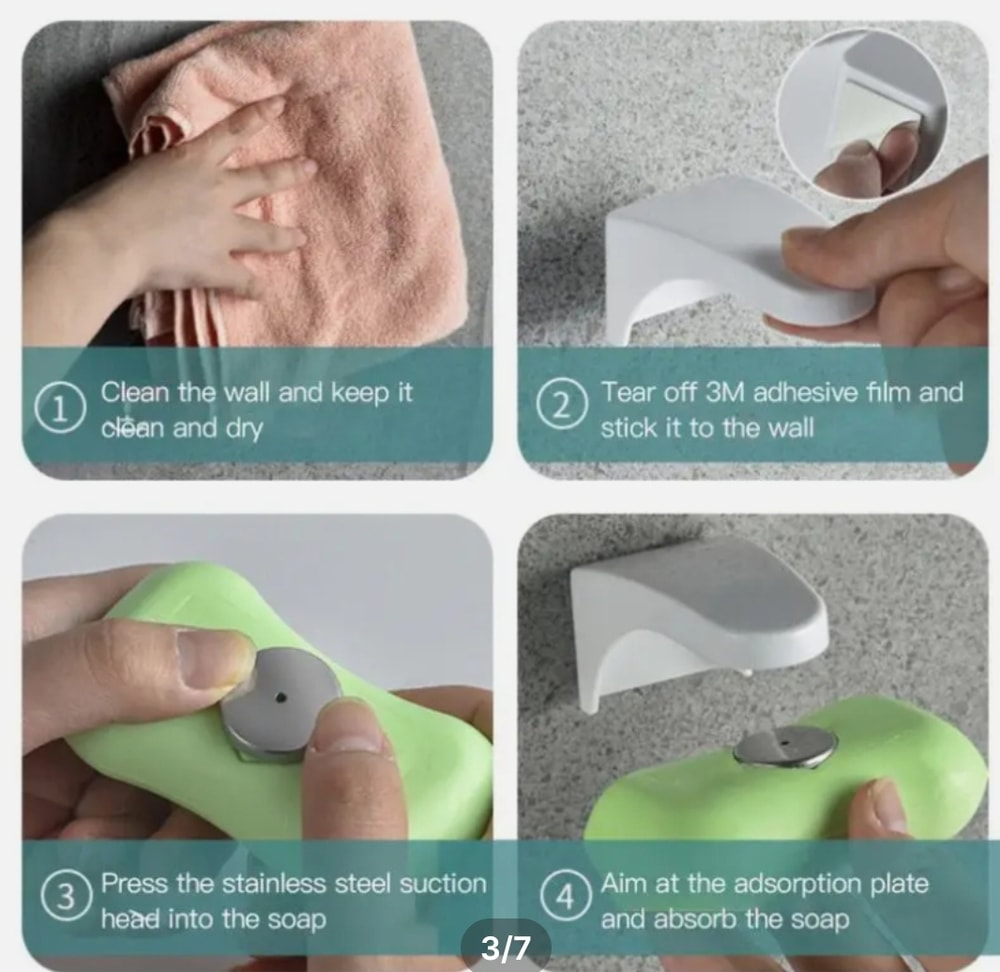 ① Clean the wall and keep it clean and dry

② Tear off 3M adhesive film and stick it to the wall

③ Press the stainless steel suction head into the soap

④ Aim at the adsorption plate and absorb the soap

3/7