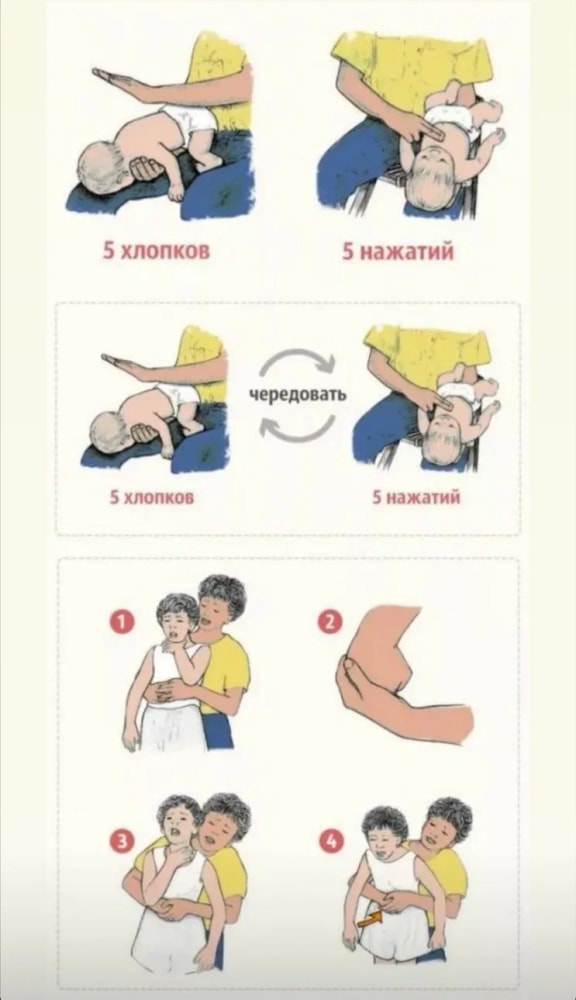 5 хлопков

5 нажатий

чередовать

5 хлопков

5 нажатий

1

2

3

4