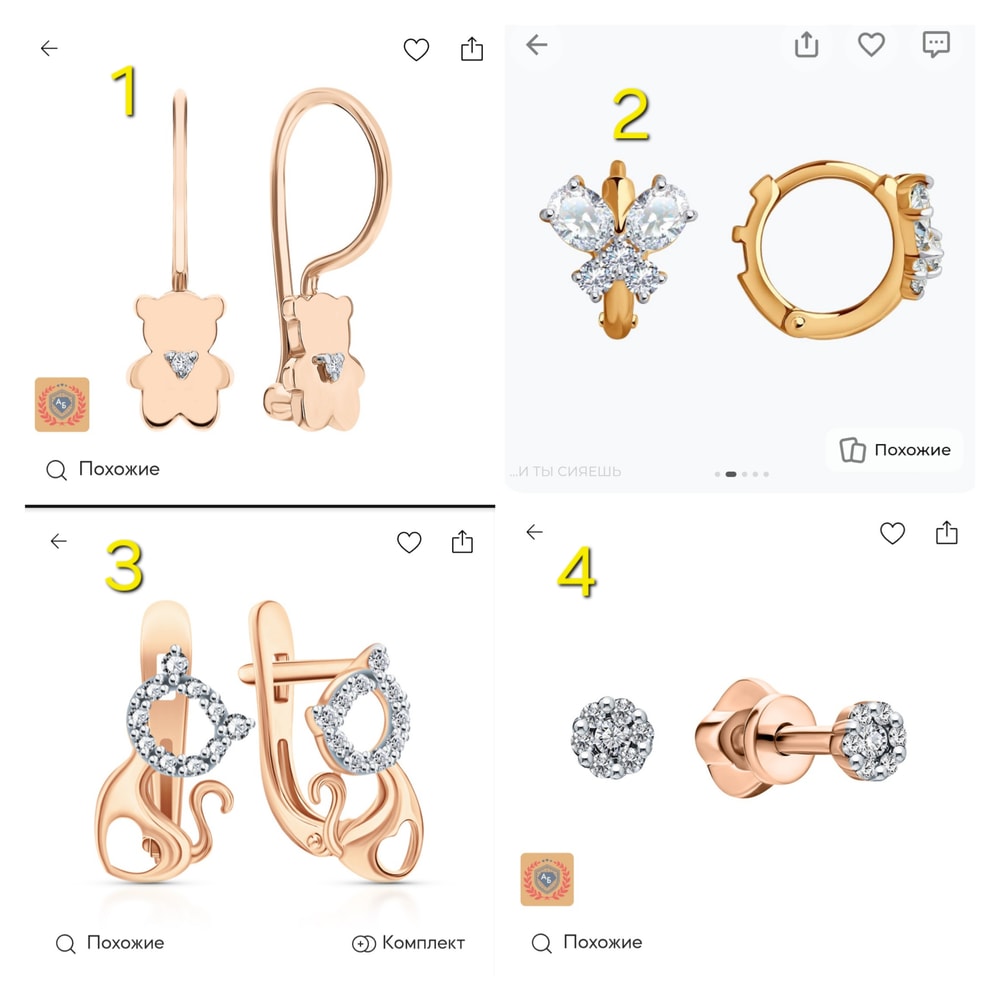 1

АБ

Похожие

2

...И ТЫ СИЯЕШЬ

Похожие

3

Похожие

Комплект

4

АБ

Похожие