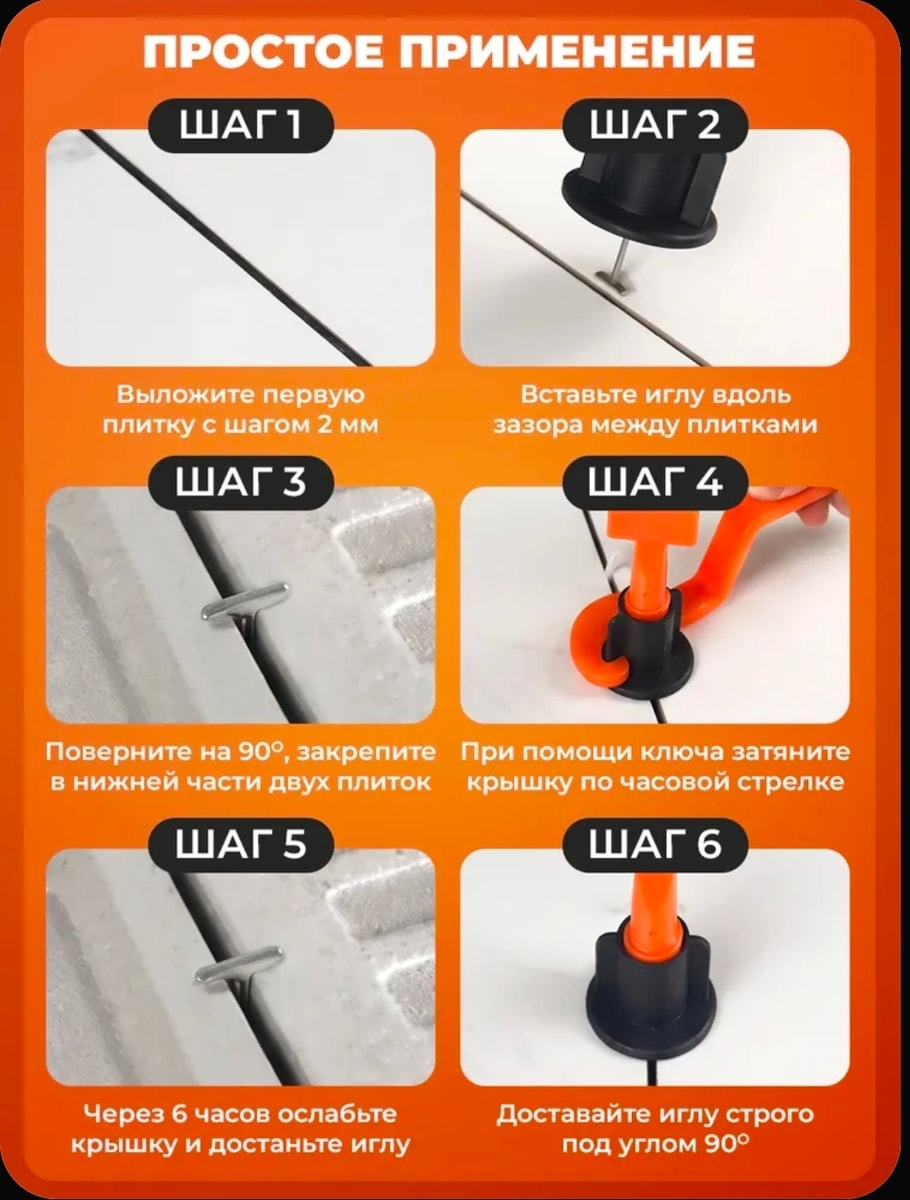 ПРОСТОЕ ПРИМЕНЕНИЕ

ШАГ 1

Выложите первую плитку с шагом 2 мм

ШАГ 2

Вставьте иглу вдоль зазора между плитками

ШАГ 3

Поверните на 90°, закрепите в нижней части двух плиток

ШАГ 4

При помощи ключа затяните крышку по часовой стрелке

ШАГ 5

Через 6 часов ослабьте крышку и достаньте иглу

ШАГ 6

Доставайте иглу строго под углом 90°